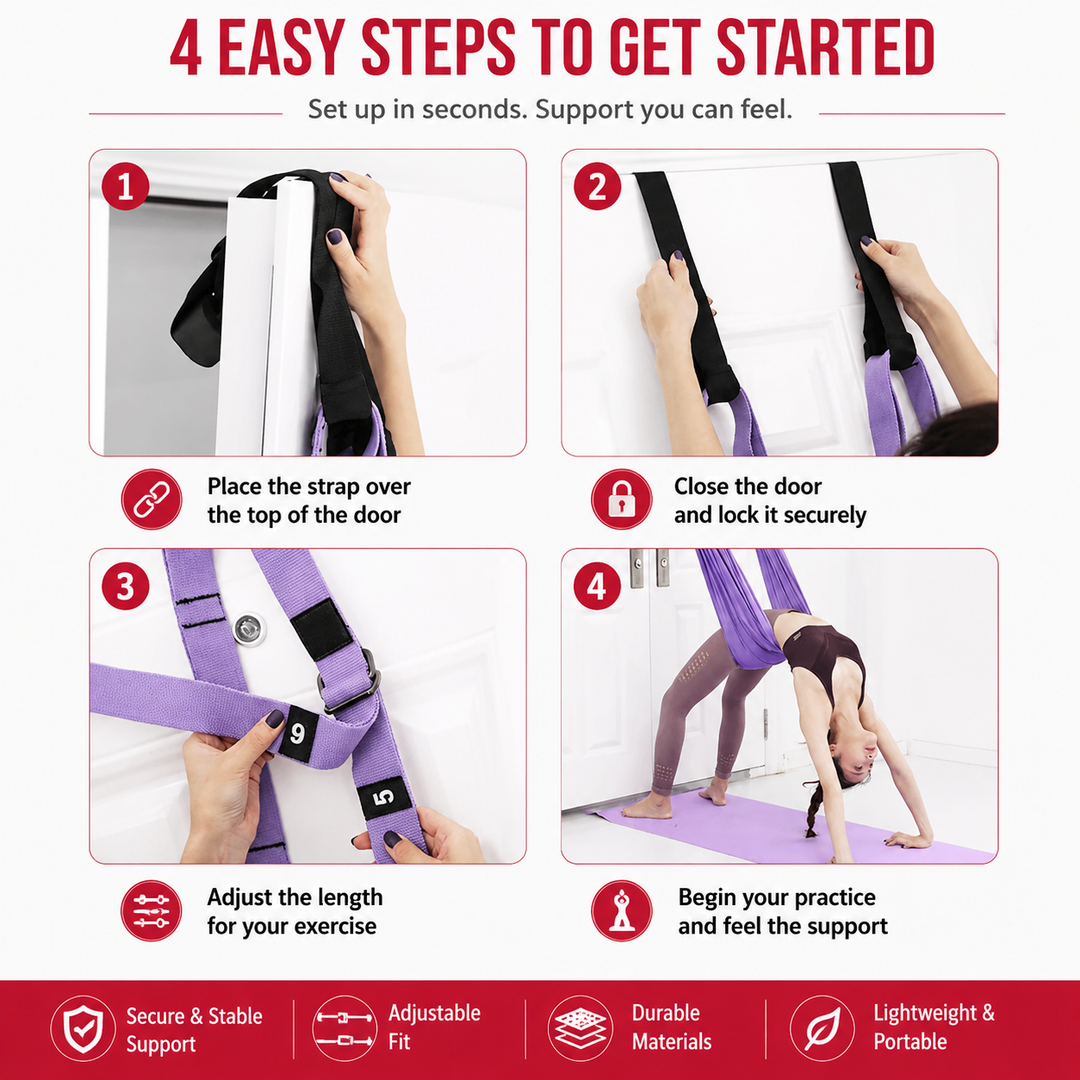 4 EASY STEPS TO GET STARTED

Set up in seconds. Support you can feel.

1

Place the strap over the top of the door

2

Close the door and lock it securely

3

9

5

Adjust the length for your exercise

4

Begin your practice and feel the support

Secure & Stable Support

Adjustable Fit

Durable Materials

Lightweight & Portable