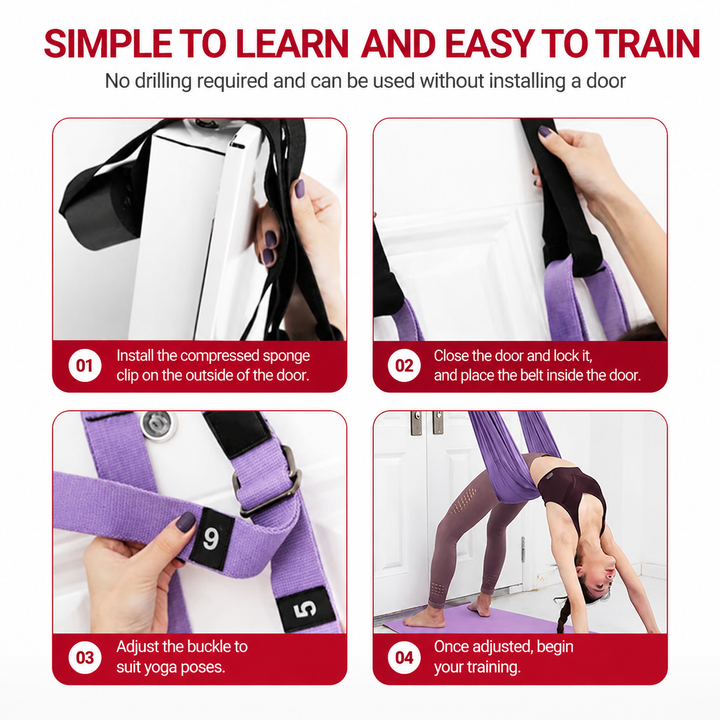 SIMPLE TO LEARN AND EASY TO TRAIN

No drilling required and can be used without installing a door

01 Install the compressed sponge clip on the outside of the door.

02 Close the door and lock it, and place the belt inside the door.

9

5

03 Adjust the buckle to suit yoga poses.

04 Once adjusted, begin your training.