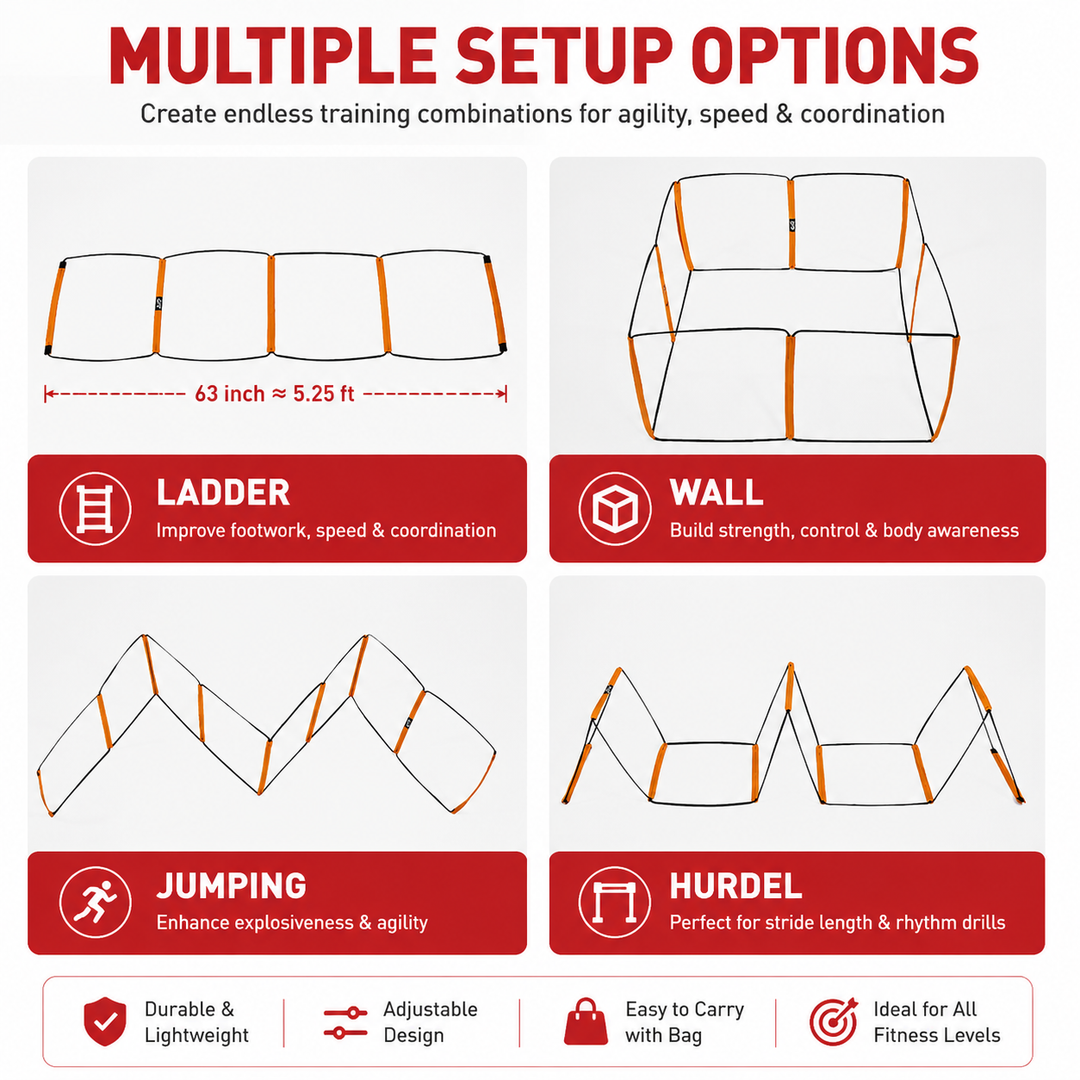 MULTIPLE SETUP OPTIONS

Create endless training combinations for agility, speed & coordination

63 inch ≈ 5.25 ft

LADDER
Improve footwork, speed & coordination

WALL
Build strength, control & body awareness

JUMPING
Enhance explosiveness & agility

HURDEL
Perfect for stride length & rhythm drills

Durable & Lightweight

Adjustable Design

Easy to Carry with Bag

Ideal for All Fitness Levels