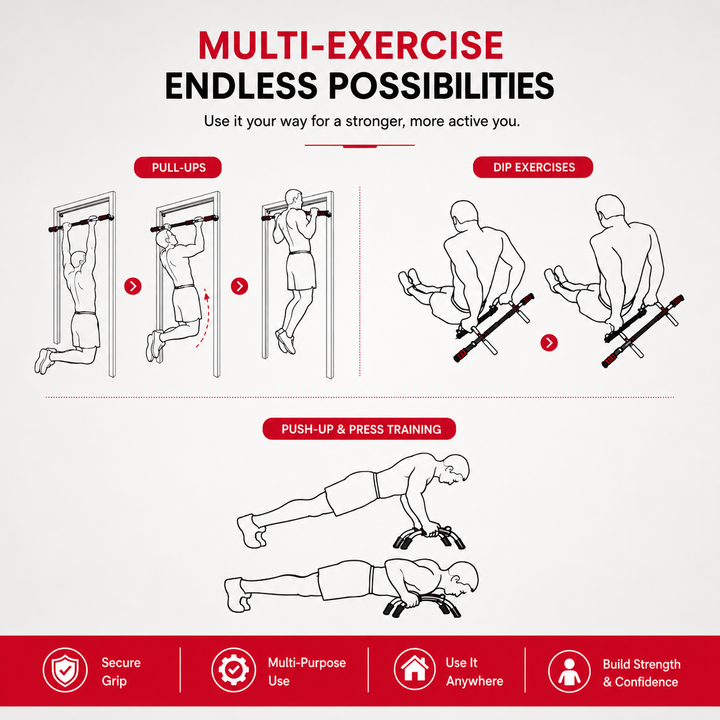 MULTI-EXERCISE
ENDLESS POSSIBILITIES

Use it your way for a stronger, more active you.

PULL-UPS

DIP EXERCISES

PUSH-UP & PRESS TRAINING

Secure Grip

Multi-Purpose Use

Use It Anywhere

Build Strength & Confidence