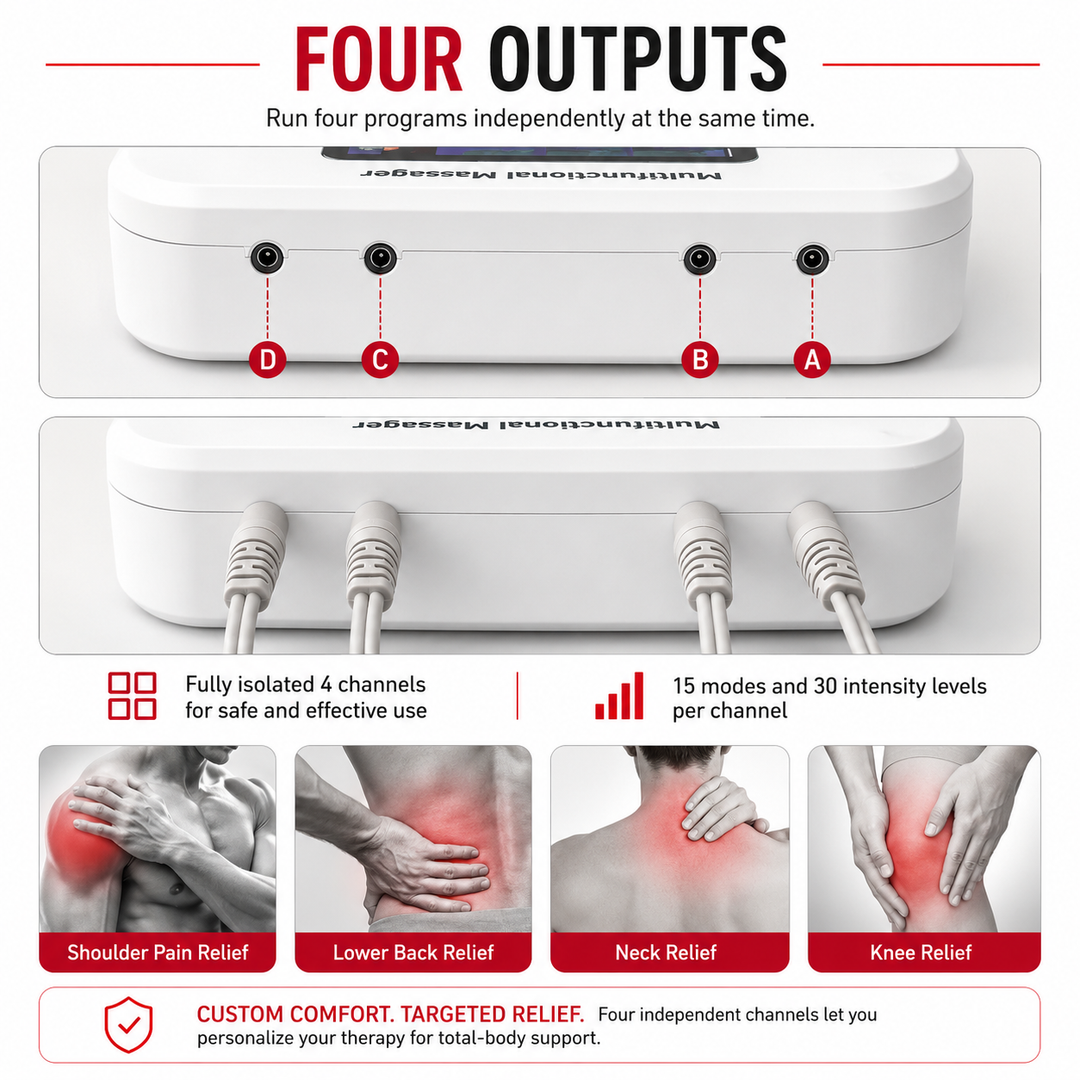 FOUR OUTPUTS

Run four programs independently at the same time.

Multifunctional Massager

D C B A

Multifunctional Massager

Fully isolated 4 channels for safe and effective use

15 modes and 30 intensity levels per channel

Shoulder Pain Relief

Lower Back Relief

Neck Relief

Knee Relief

CUSTOM COMFORT. TARGETED RELIEF. Four independent channels let you personalize your therapy for total-body support.