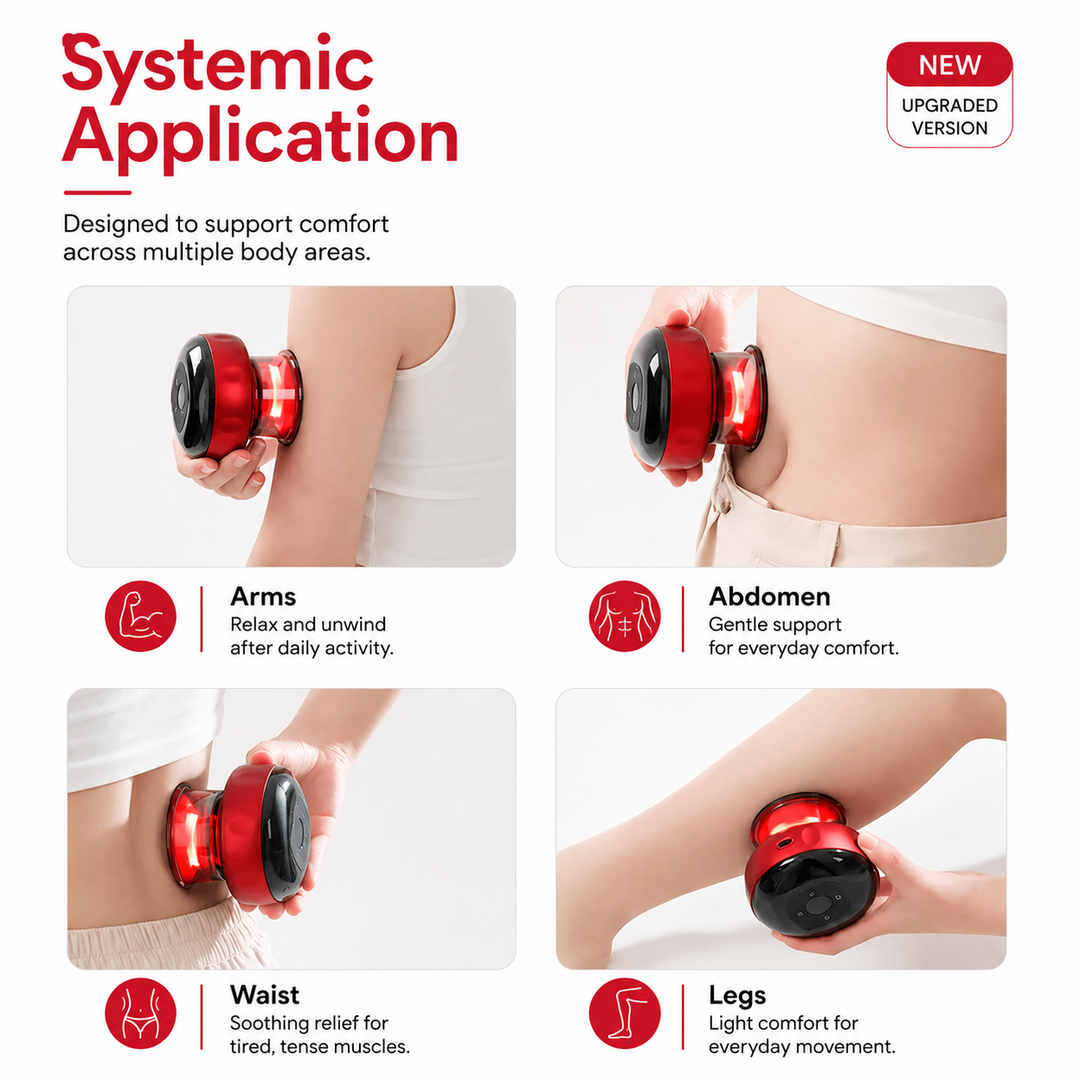 Systemic Application

NEW
UPGRADED VERSION

Designed to support comfort across multiple body areas.

Arms
Relax and unwind after daily activity.

Abdomen
Gentle support for everyday comfort.

Waist
Soothing relief for tired, tense muscles.

Legs
Light comfort for everyday movement.