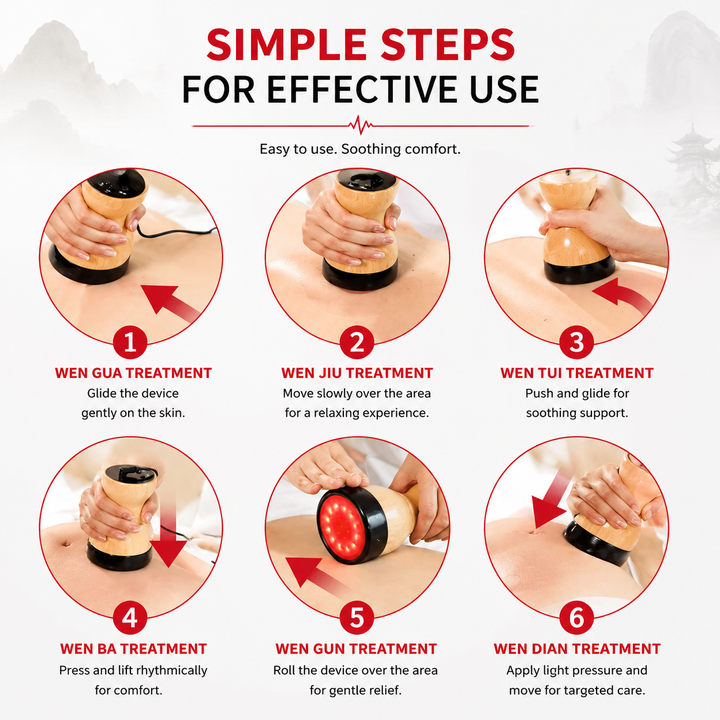 SIMPLE STEPS
FOR EFFECTIVE USE

Easy to use. Soothing comfort.

1
WEN GUA TREATMENT
Glide the device gently on the skin.

2
WEN JIU TREATMENT
Move slowly over the area for a relaxing experience.

3
WEN TUI TREATMENT
Push and glide for soothing support.

4
WEN BA TREATMENT
Press and lift rhythmically for comfort.

5
WEN GUN TREATMENT
Roll the device over the area for gentle relief.

6
WEN DIAN TREATMENT
Apply light pressure and move for targeted care.