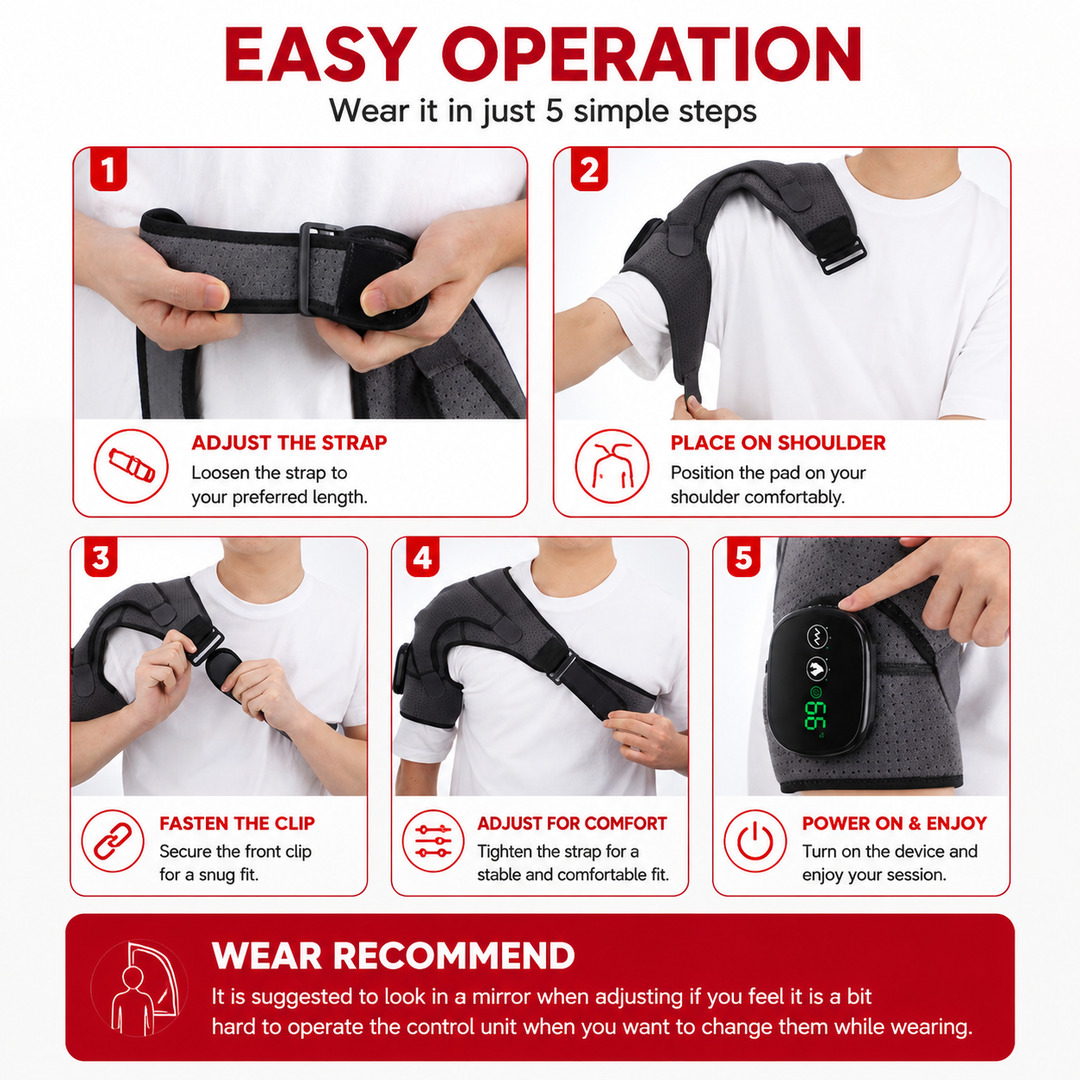 EASY OPERATION
Wear it in just 5 simple steps

1

ADJUST THE STRAP
Loosen the strap to your preferred length.

2

PLACE ON SHOULDER
Position the pad on your shoulder comfortably.

3

FASTEN THE CLIP
Secure the front clip for a snug fit.

4

ADJUST FOR COMFORT
Tighten the strap for a stable and comfortable fit.

5

99

POWER ON & ENJOY
Turn on the device and enjoy your session.

WEAR RECOMMEND
It is suggested to look in a mirror when adjusting if you feel it is a bit hard to operate the control unit when you want to change them while wearing.