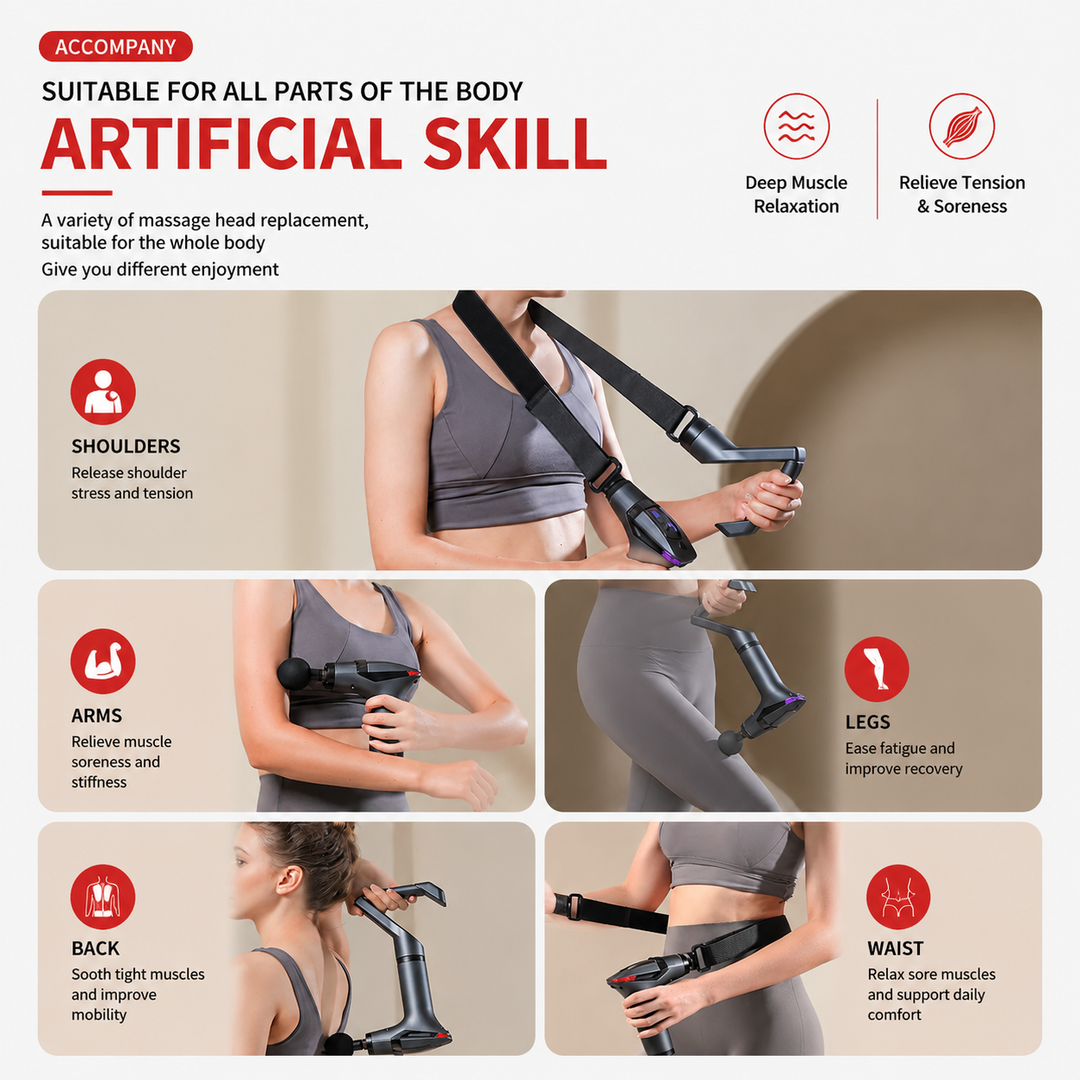 ACCOMPANY

SUITABLE FOR ALL PARTS OF THE BODY

ARTIFICIAL SKILL

A variety of massage head replacement, suitable for the whole body
Give you different enjoyment

Deep Muscle Relaxation

Relieve Tension & Soreness

SHOULDERS
Release shoulder stress and tension

ARMS
Relieve muscle soreness and stiffness

LEGS
Ease fatigue and improve recovery

BACK
Sooth tight muscles and improve mobility

WAIST
Relax sore muscles and support daily comfort