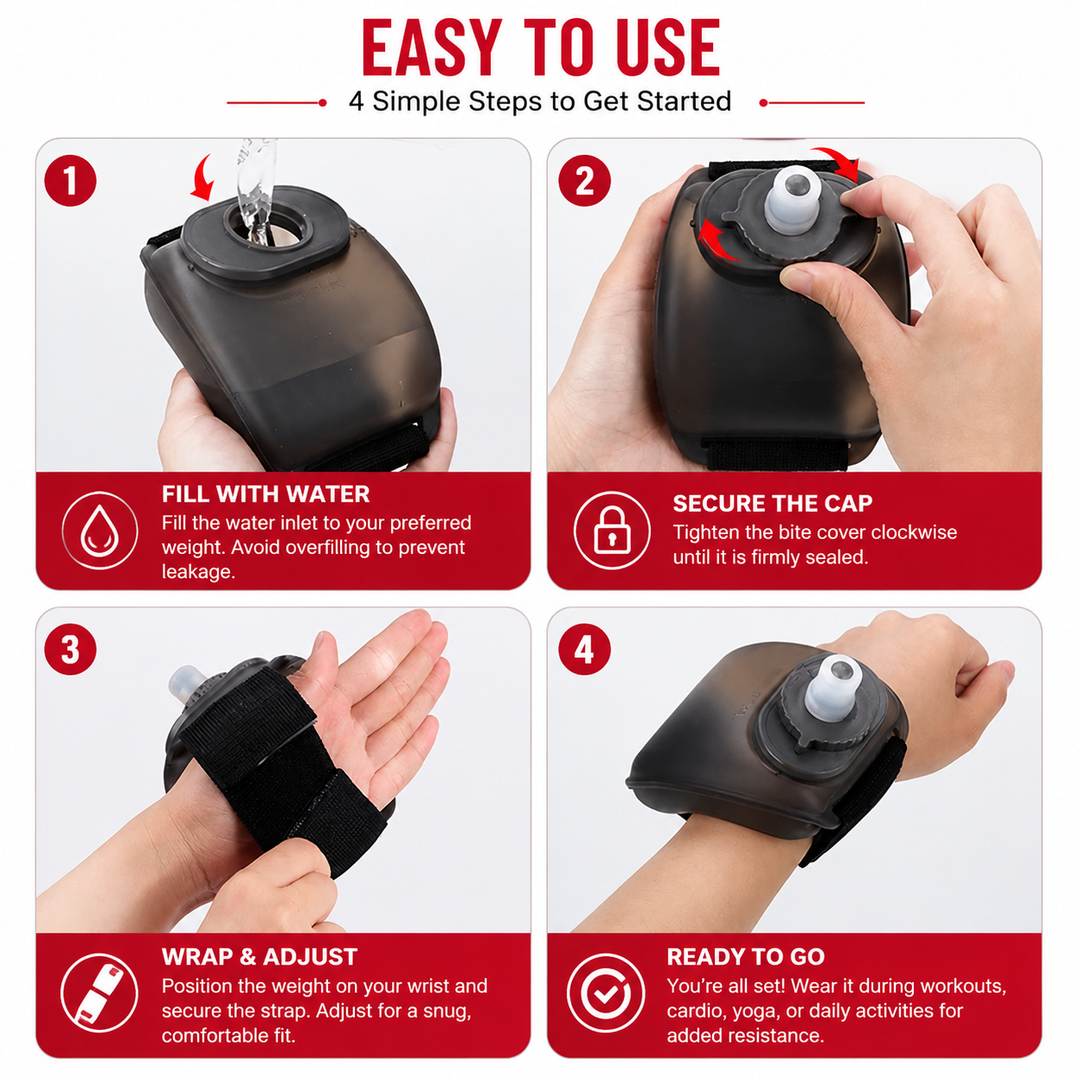 EASY TO USE

4 Simple Steps to Get Started

1

FILL WITH WATER
Fill the water inlet to your preferred weight. Avoid overfilling to prevent leakage.

2

SECURE THE CAP
Tighten the bite cover clockwise until it is firmly sealed.

3

WRAP & ADJUST
Position the weight on your wrist and secure the strap. Adjust for a snug, comfortable fit.

4

READY TO GO
You're all set! Wear it during workouts, cardio, yoga, or daily activities for added resistance.