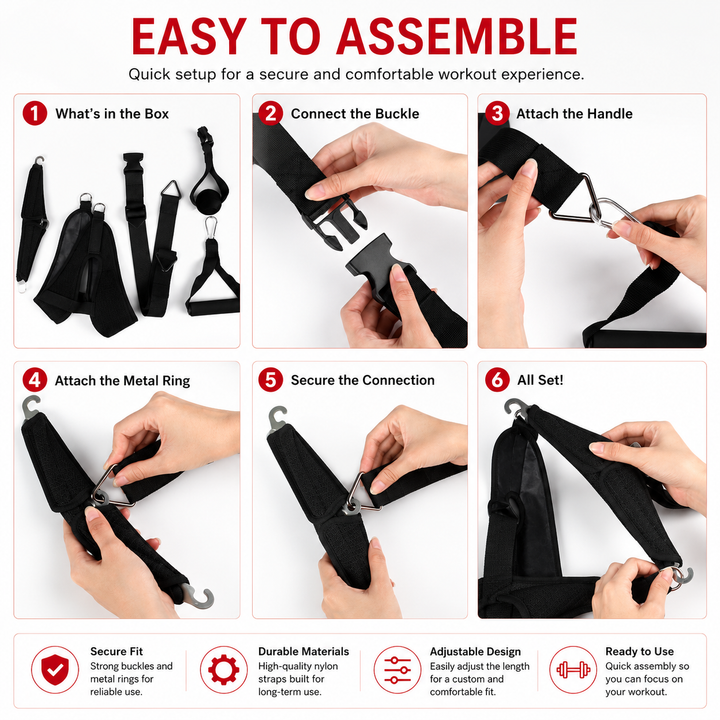 EASY TO ASSEMBLE

Quick setup for a secure and comfortable workout experience.

1 What's in the Box

2 Connect the Buckle

3 Attach the Handle

4 Attach the Metal Ring

5 Secure the Connection

6 All Set!

Secure Fit
Strong buckles and metal rings for reliable use.

Durable Materials
High-quality nylon straps built for long-term use.

Adjustable Design
Easily adjust the length for a custom and comfortable fit.

Ready to Use
Quick assembly so you can focus on your workout.