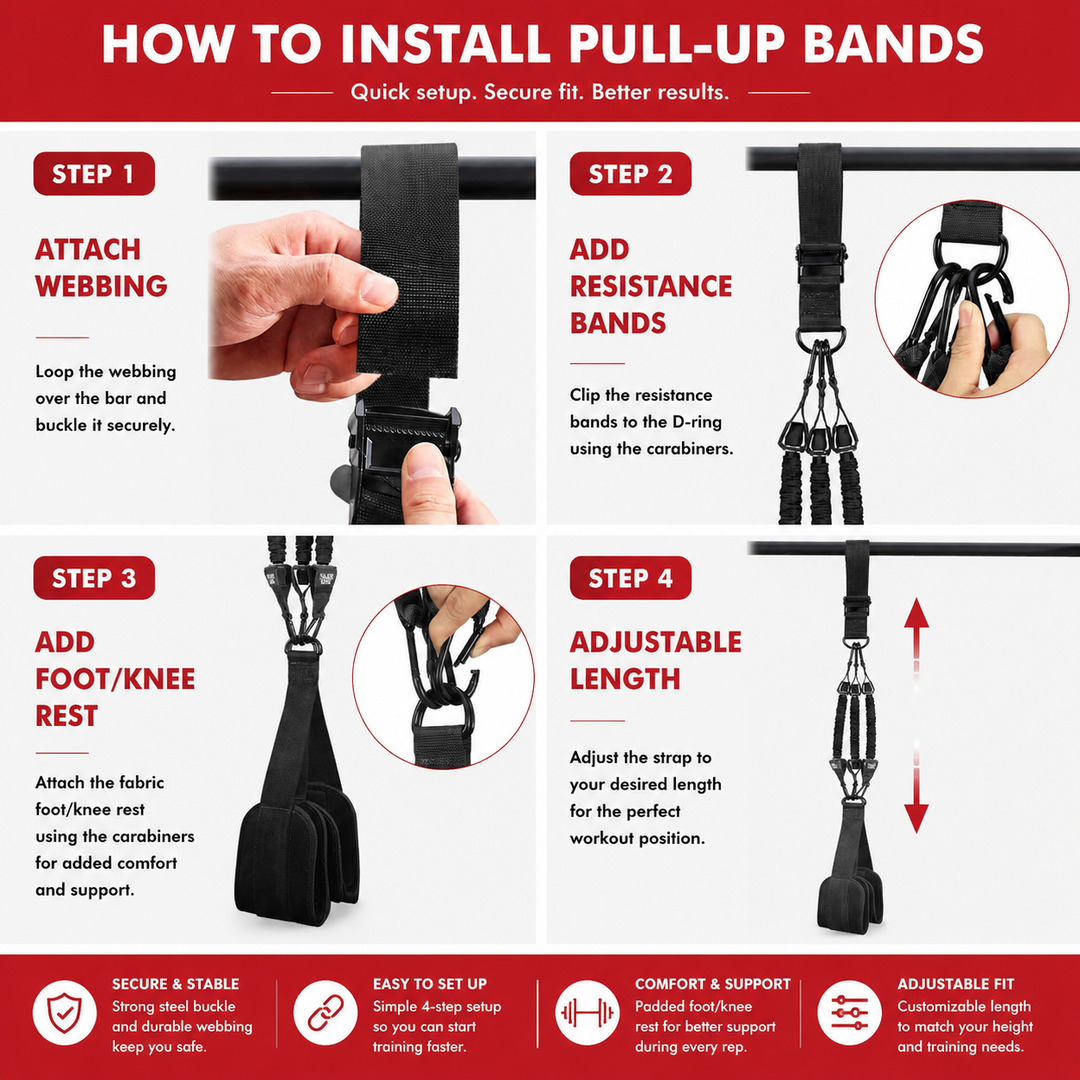 HOW TO INSTALL PULL-UP BANDS

Quick setup. Secure fit. Better results.

STEP 1

ATTACH WEBBING

Loop the webbing over the bar and buckle it securely.

STEP 2

ADD RESISTANCE BANDS

Clip the resistance bands to the D-ring using the carabiners.

STEP 3

ADD FOOT/KNEE REST

Attach the fabric foot/knee rest using the carabiners for added comfort and support.

STEP 4

ADJUSTABLE LENGTH

Adjust the strap to your desired length for the perfect workout position.

SECURE & STABLE
Strong steel buckle and durable webbing keep you safe.

EASY TO SET UP
Simple 4-step setup so you can start training faster.

COMFORT & SUPPORT
Padded foot/knee rest for better support during every rep.

ADJUSTABLE FIT
Customizable length to match your height and training needs.