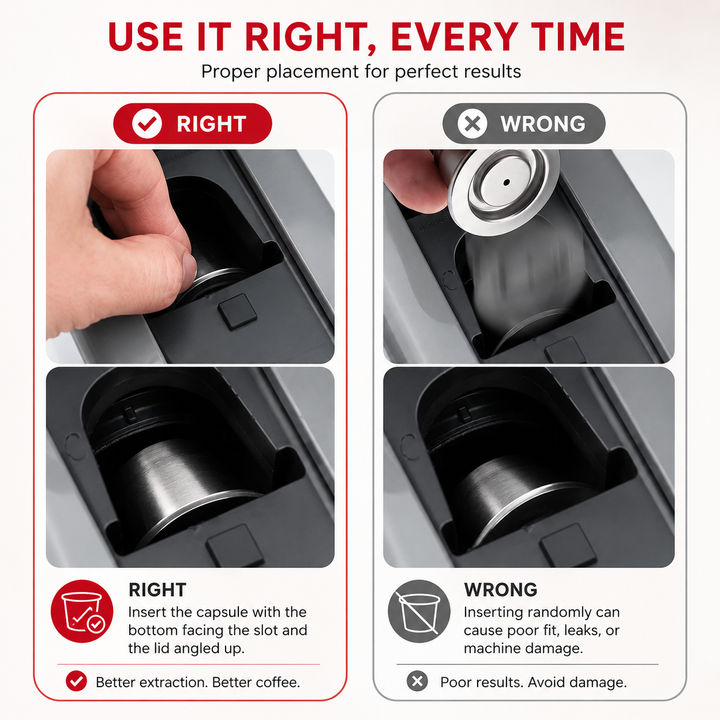 USE IT RIGHT, EVERY TIME
Proper placement for perfect results

RIGHT

RIGHT
Insert the capsule with the bottom facing the slot and the lid angled up.

Better extraction. Better coffee.

WRONG

WRONG
Inserting randomly can cause poor fit, leaks, or machine damage.

Poor results. Avoid damage.