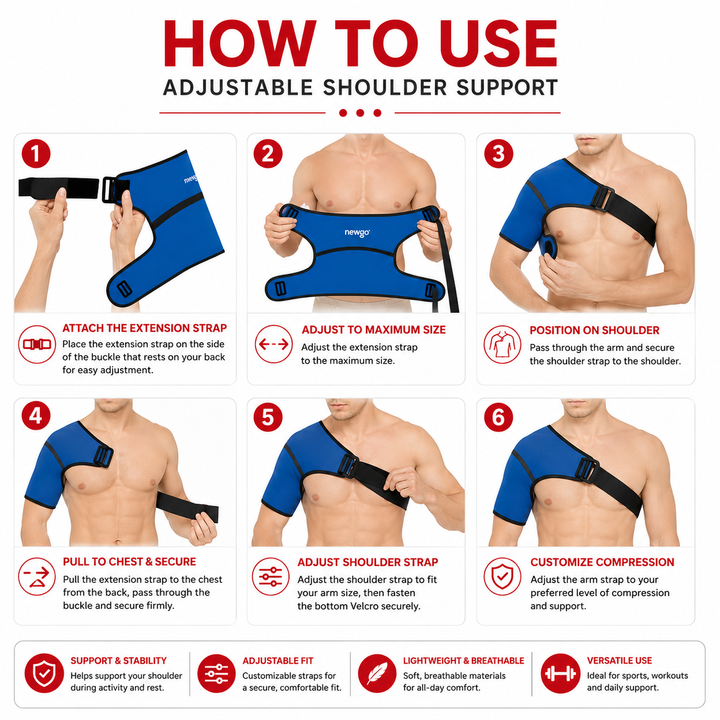 HOW TO USE
ADJUSTABLE SHOULDER SUPPORT

1
newgo

ATTACH THE EXTENSION STRAP
Place the extension strap on the side of the buckle that rests on your back for easy adjustment.

2
newgo

ADJUST TO MAXIMUM SIZE
Adjust the extension strap to the maximum size.

3

POSITION ON SHOULDER
Pass through the arm and secure the shoulder strap to the shoulder.

4

PULL TO CHEST & SECURE
Pull the extension strap to the chest from the back, pass through the buckle and secure firmly.

5

ADJUST SHOULDER STRAP
Adjust the shoulder strap to fit your arm size, then fasten the bottom Velcro securely.

6

CUSTOMIZE COMPRESSION
Adjust the arm strap to your preferred level of compression and support.

SUPPORT & STABILITY
Helps support your shoulder during activity and rest.

ADJUSTABLE FIT
Customizable straps for a secure, comfortable fit.

LIGHTWEIGHT & BREATHABLE
Soft, breathable materials for all-day comfort.

VERSATILE USE
Ideal for sports, workouts and daily support.