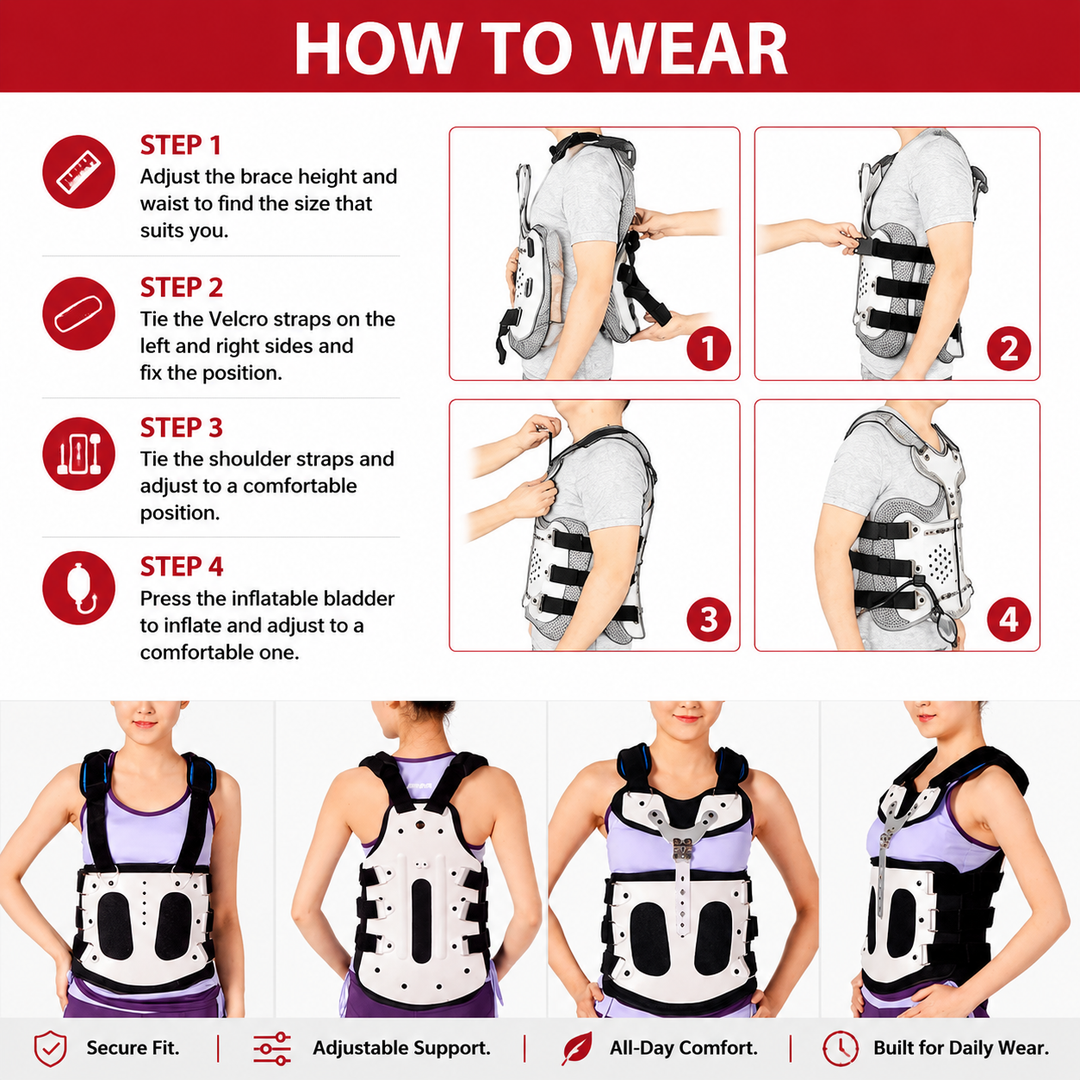 HOW TO WEAR

STEP 1
Adjust the brace height and waist to find the size that suits you.

STEP 2
Tie the Velcro straps on the left and right sides and fix the position.

STEP 3
Tie the shoulder straps and adjust to a comfortable position.

STEP 4
Press the inflatable bladder to inflate and adjust to a comfortable one.

1

2

3

4

Secure Fit. | Adjustable Support. | All-Day Comfort. | Built for Daily Wear.