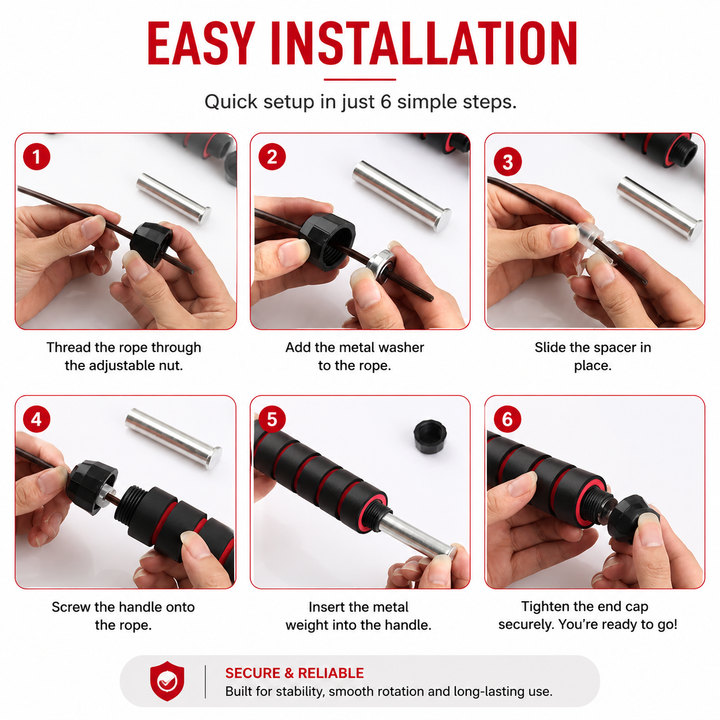 EASY INSTALLATION

Quick setup in just 6 simple steps.

1

Thread the rope through the adjustable nut.

2

Add the metal washer to the rope.

3

Slide the spacer in place.

4

Screw the handle onto the rope.

5

Insert the metal weight into the handle.

6

Tighten the end cap securely. You're ready to go!

SECURE & RELIABLE
Built for stability, smooth rotation and long-lasting use.