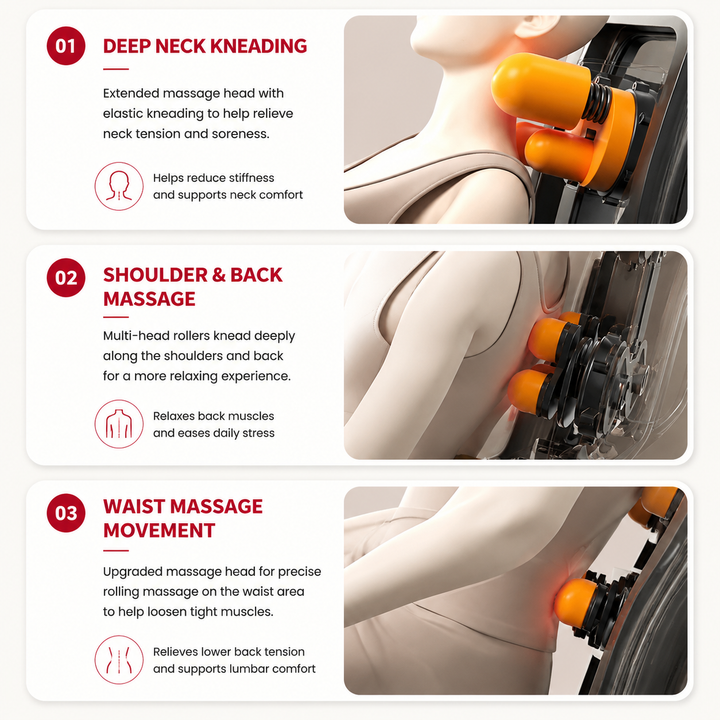 01

DEEP NECK KNEADING

Extended massage head with elastic kneading to help relieve neck tension and soreness.

Helps reduce stiffness and supports neck comfort

02

SHOULDER & BACK MASSAGE

Multi-head rollers knead deeply along the shoulders and back for a more relaxing experience.

Relaxes back muscles and eases daily stress

03

WAIST MASSAGE MOVEMENT

Upgraded massage head for precise rolling massage on the waist area to help loosen tight muscles.

Relieves lower back tension and supports lumbar comfort